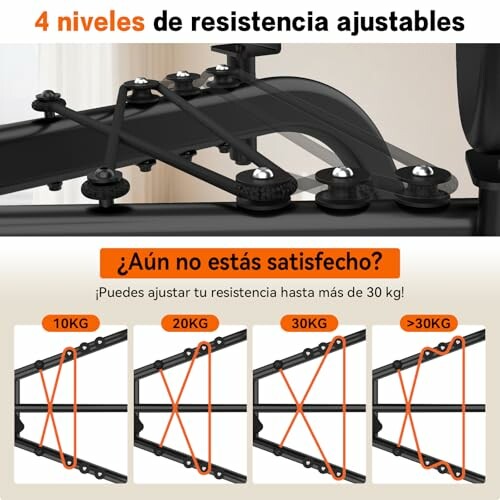 4 niveles de resistencia ajustables

¿Aún no estás satisfecho?

¡Puedes ajustar tu resistencia hasta más de 30 kg!

10KG

20KG

30KG

>30KG